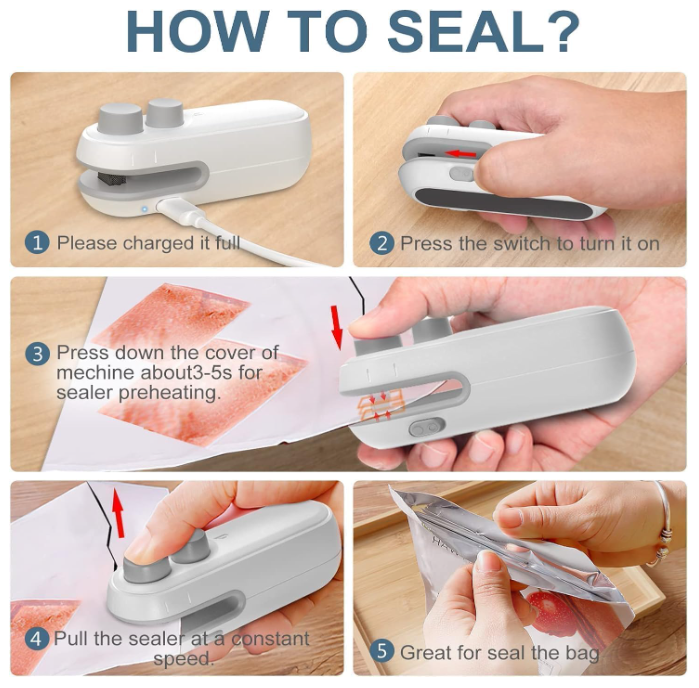 HOW TO SEAL?

1 Please charged it full

2 Press the switch to turn it on

3 Press down the cover of mechine about3-5s for sealer preheating.

4 Pull the sealer at a constant speed.

5 Great for seal the bag