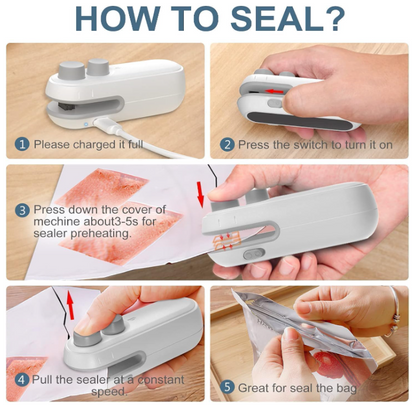 HOW TO SEAL?

1 Please charged it full

2 Press the switch to turn it on

3 Press down the cover of mechine about3-5s for sealer preheating.

4 Pull the sealer at a constant speed.

5 Great for seal the bag